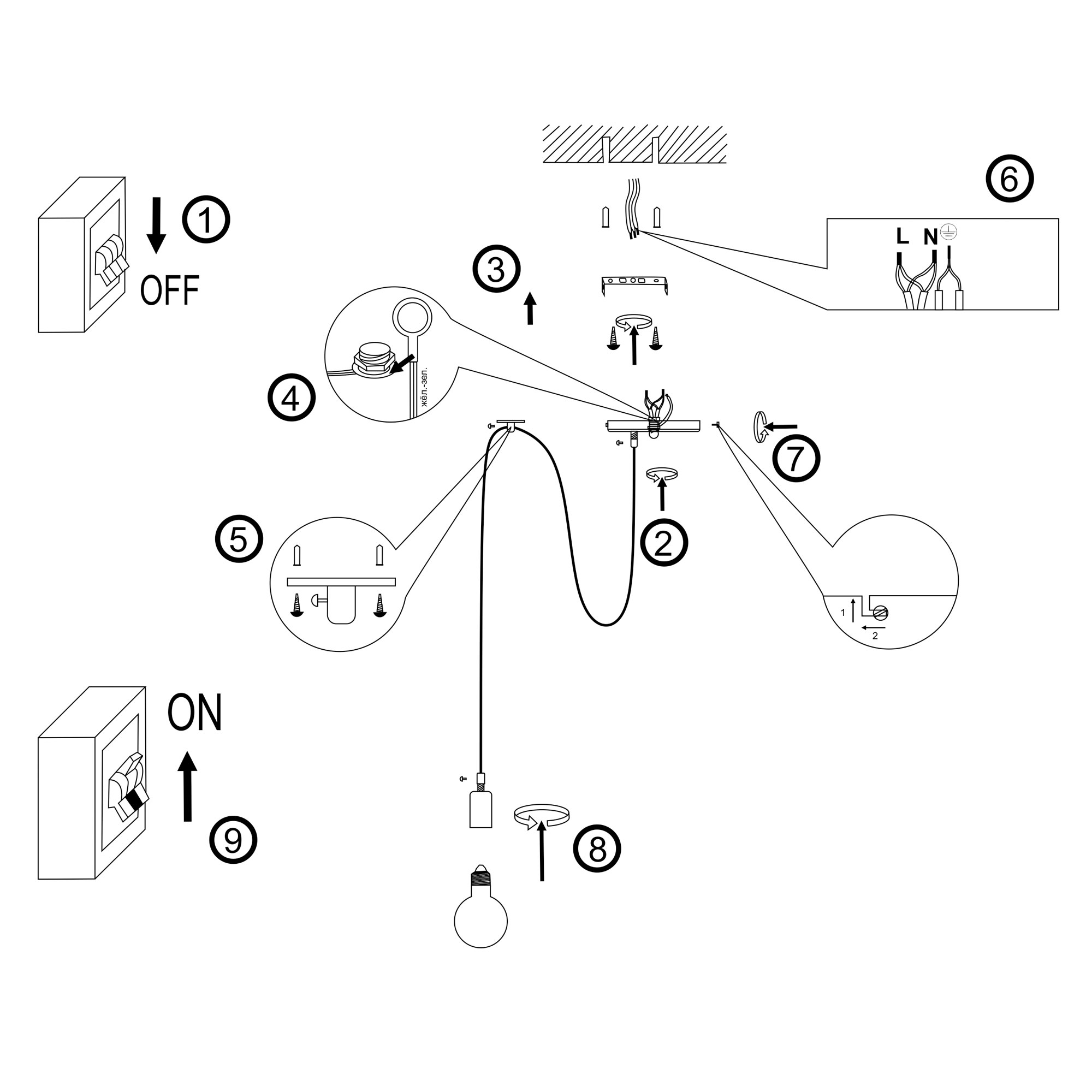 1
OFF
6
L N
3
4
жёл.-зел.
7
5
2
1
2
ON
9
8