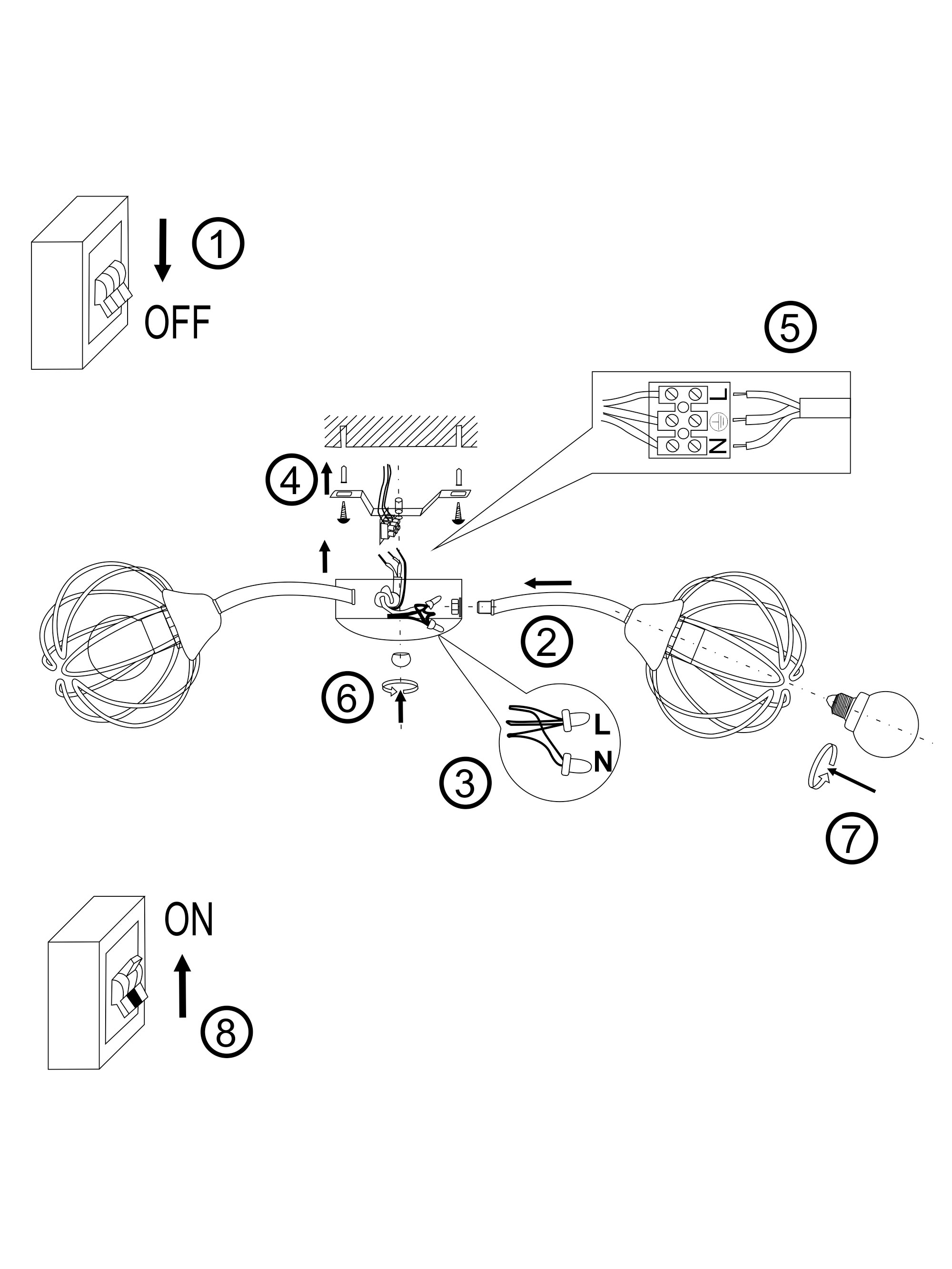 1
OFF

5

L
N

4

2

6

L
N

3

7

ON

8